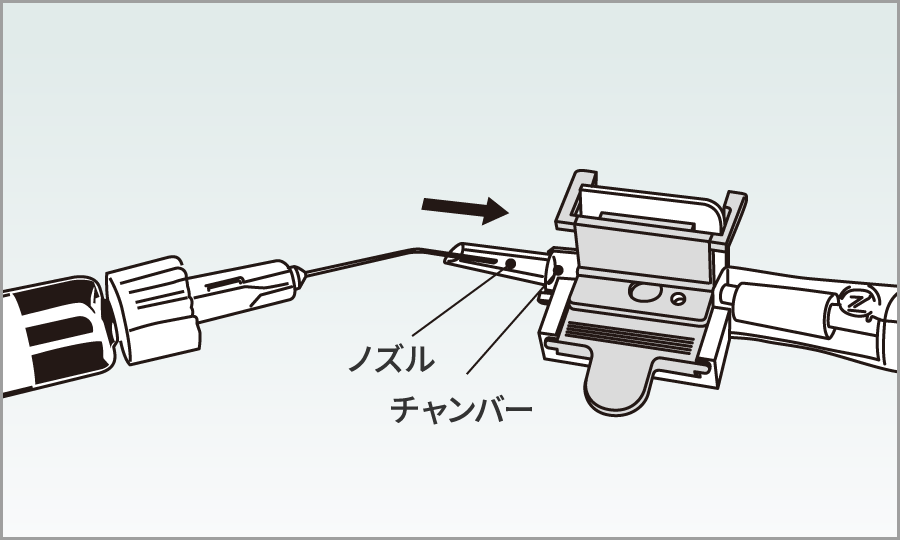 ノズル
チャンバー